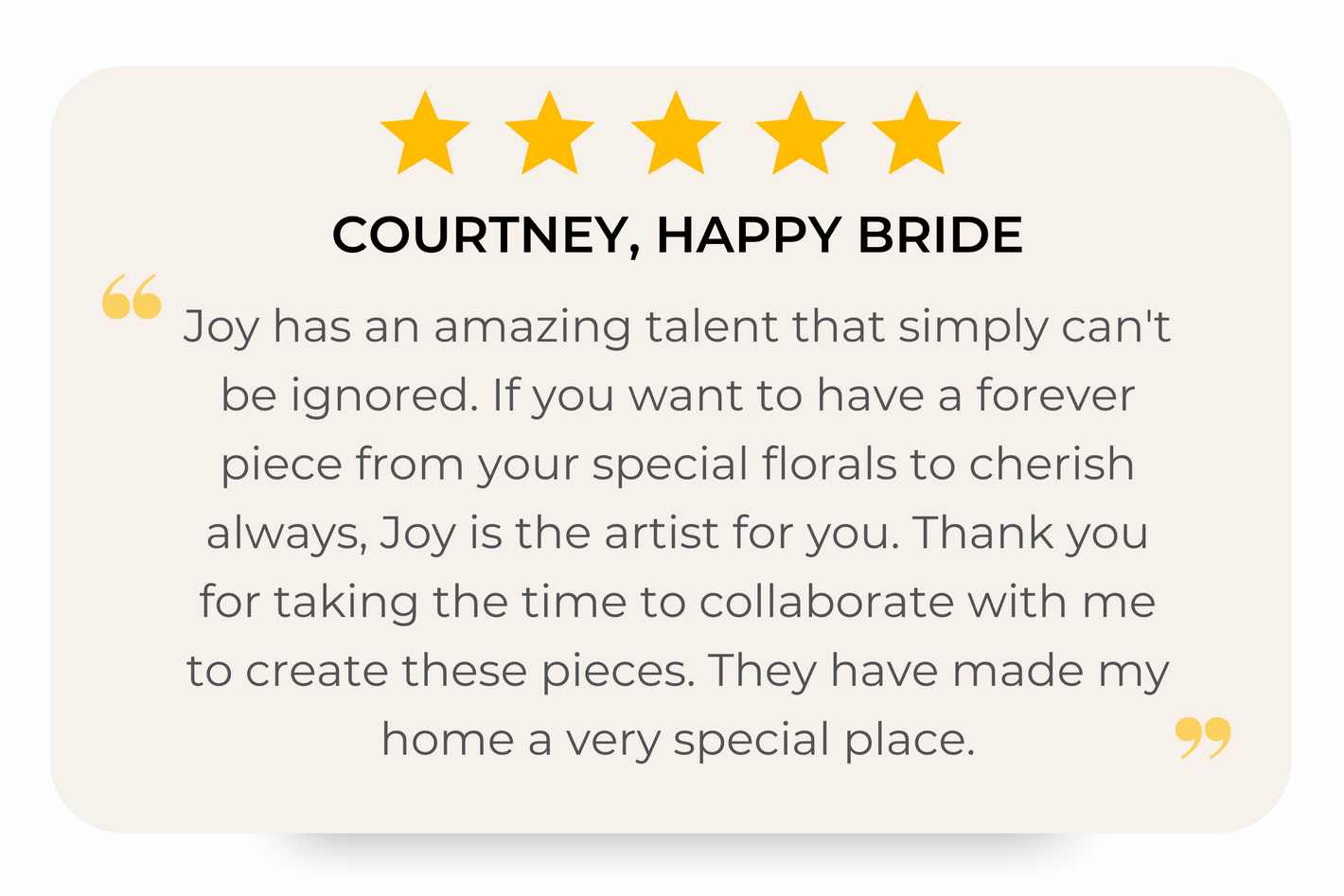 COURTNEY, HAPPY BRIDE

"Joy has an amazing talent that simply can't be ignored. If you want to have a forever piece from your special florals to cherish always, Joy is the artist for you. Thank you for taking the time to collaborate with me to create these pieces. They have made my home a very special place."